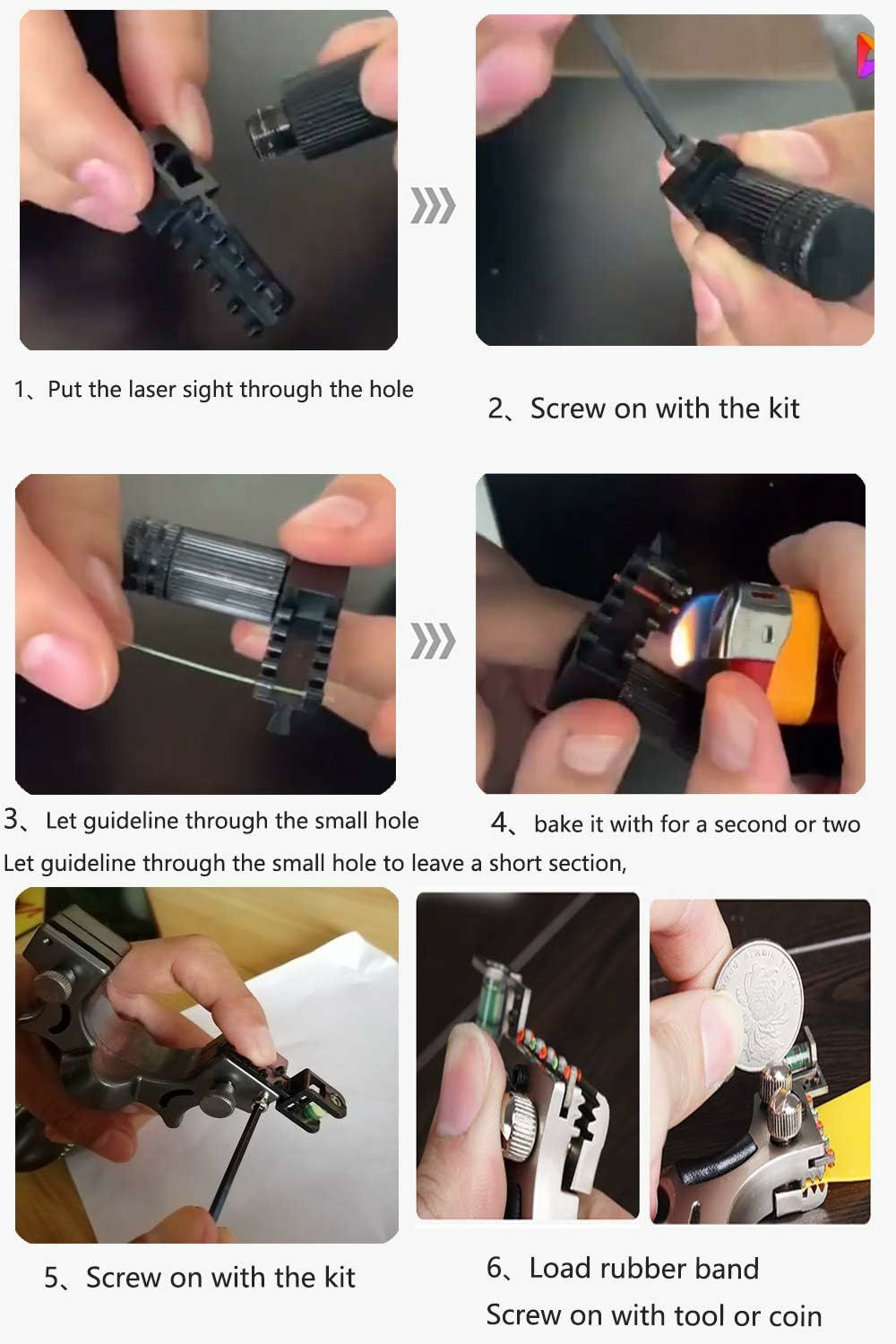 1、Put the laser sight through the hole

2、Screw on with the kit

3、Let guideline through the small hole

4、bake it with for a second or two

Let guideline through the small hole to leave a short section,

5、Screw on with the kit

6、Load rubber band
Screw on with tool or coin