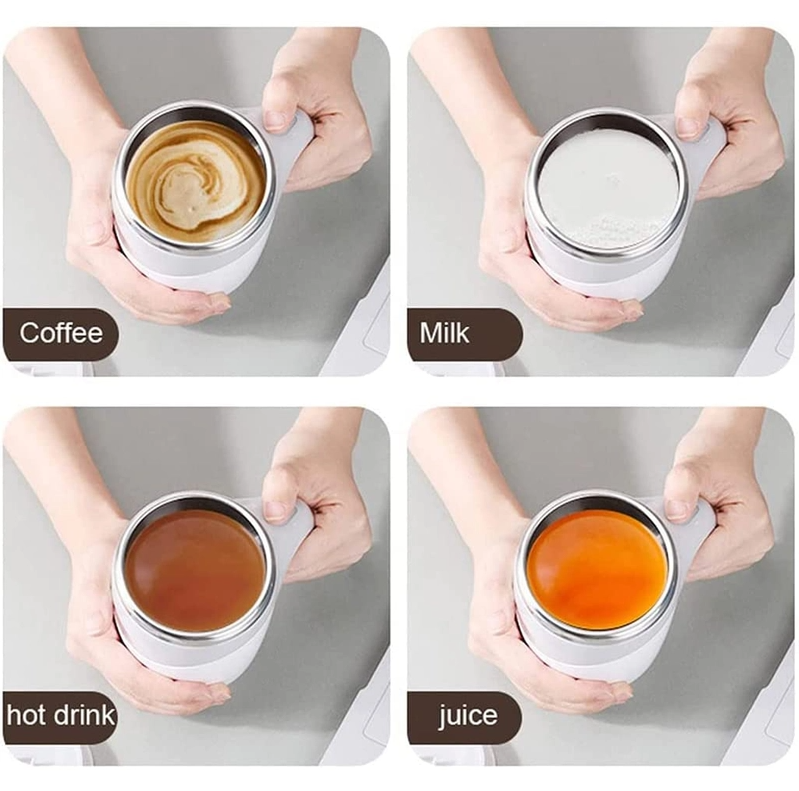 Coffee

Milk

hot drink

juice