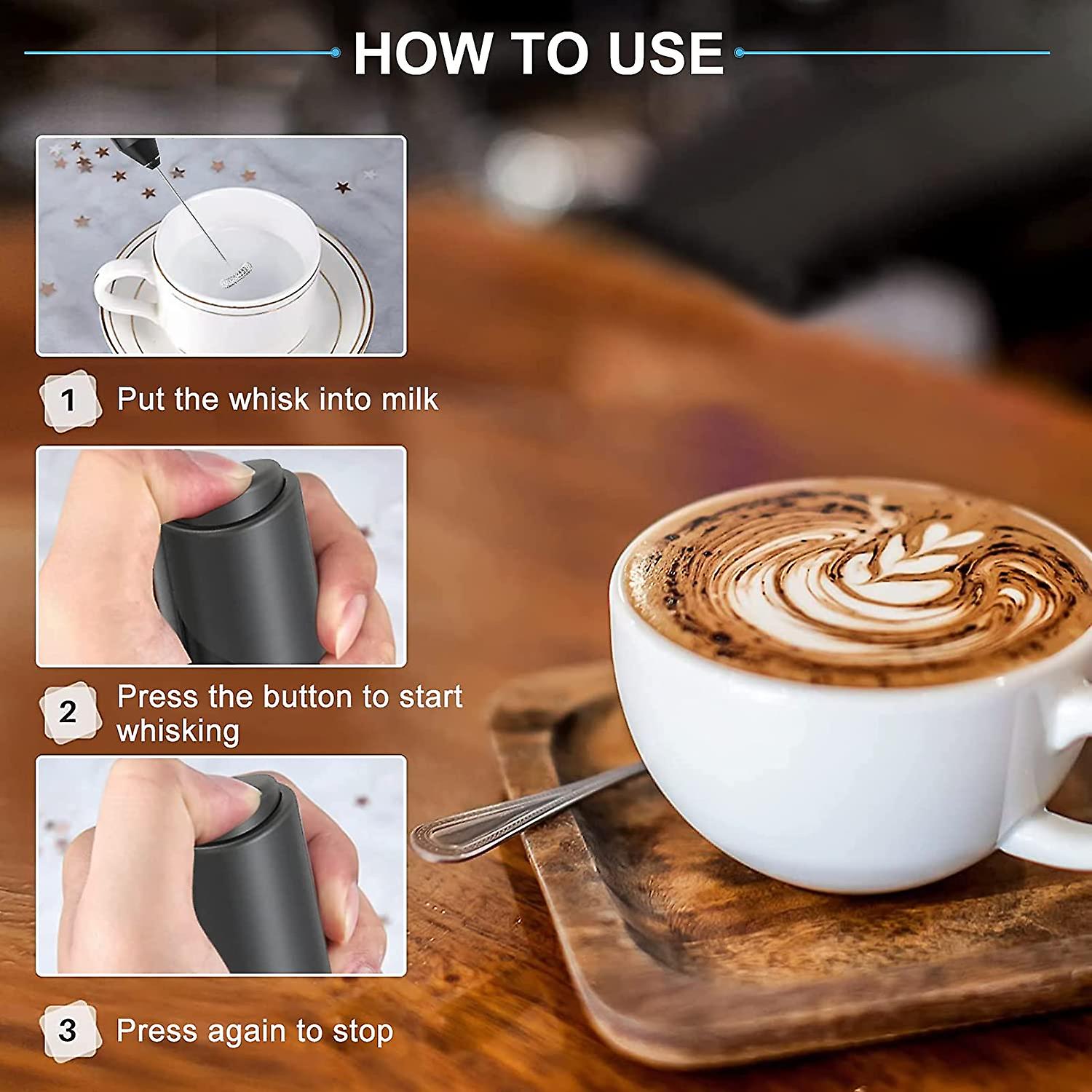 HOW TO USE

1 Put the whisk into milk

2 Press the button to start whisking

3 Press again to stop