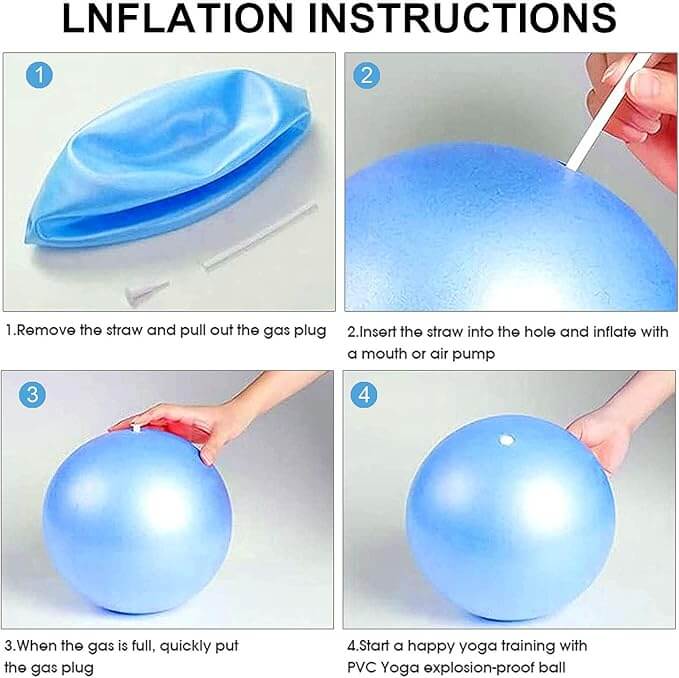 LNFLATION INSTRUCTIONS

1

1.Remove the straw and pull out the gas plug

2

2.Insert the straw into the hole and inflate with a mouth or air pump

3

3.When the gas is full, quickly put the gas plug

4

4.Start a happy yoga training with PVC Yoga explosion-proof ball