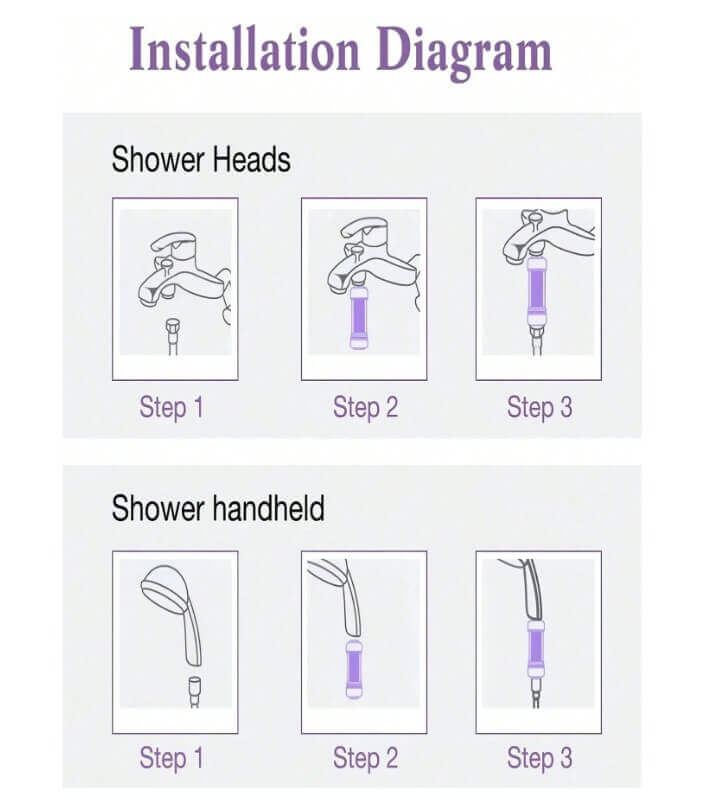 Installation Diagram

Shower Heads

Step 1

Step 2

Step 3

Shower handheld

Step 1

Step 2

Step 3