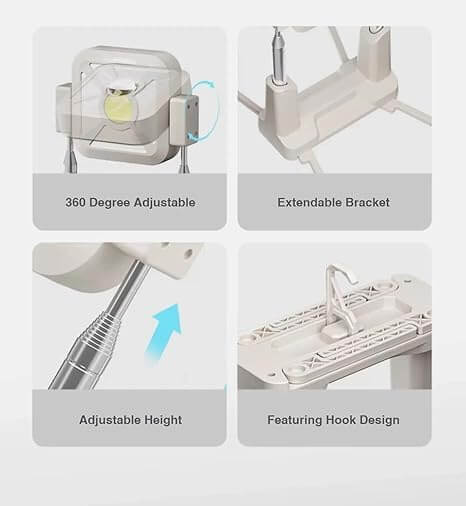 360 Degree Adjustable

Extendable Bracket

Adjustable Height

Featuring Hook Design