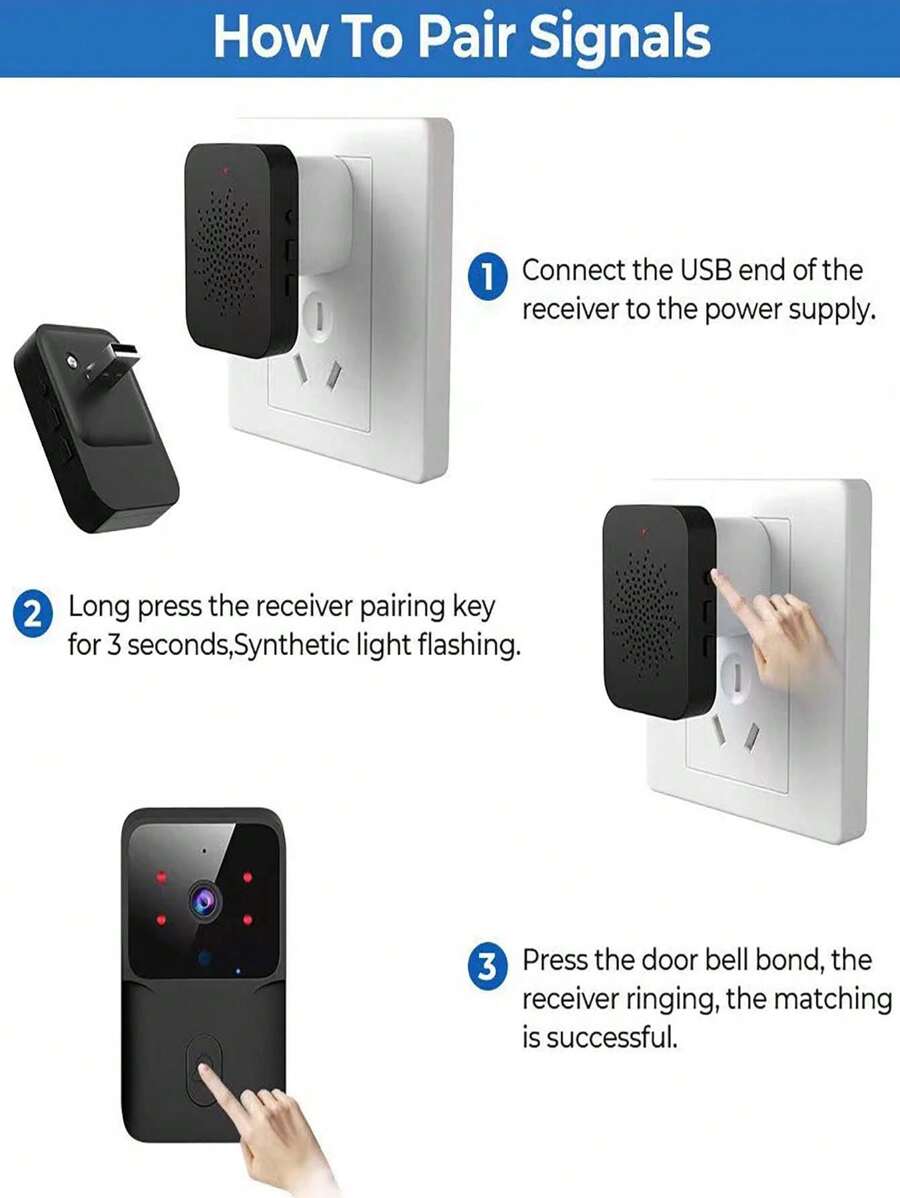 How To Pair Signals

1 Connect the USB end of the receiver to the power supply.

2 Long press the receiver pairing key for 3 seconds,Synthetic light flashing.

3 Press the door bell bond, the receiver ringing, the matching is successful.