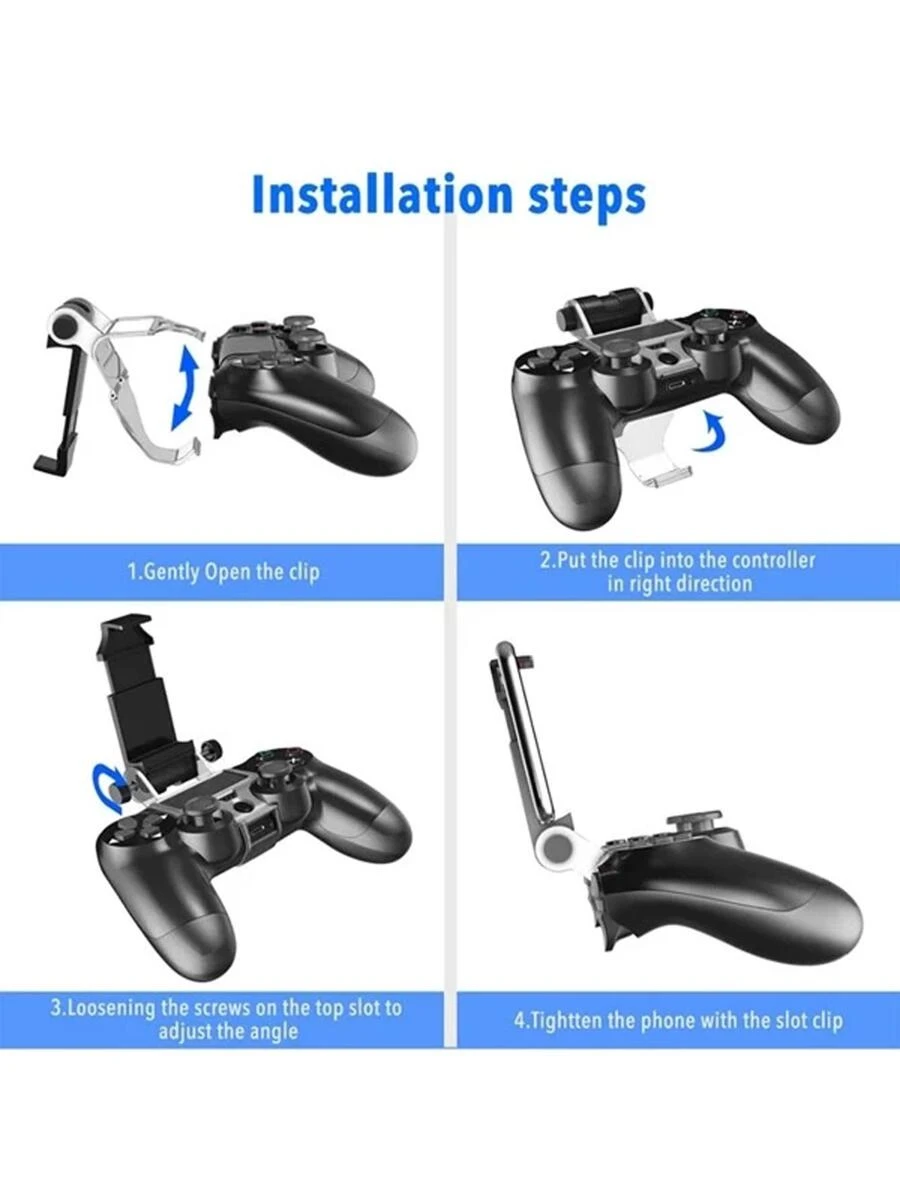 Installation steps

1.Gently Open the clip

2.Put the clip into the controller in right direction

3.Loosening the screws on the top slot to adjust the angle

4.Tighten the phone with the slot clip