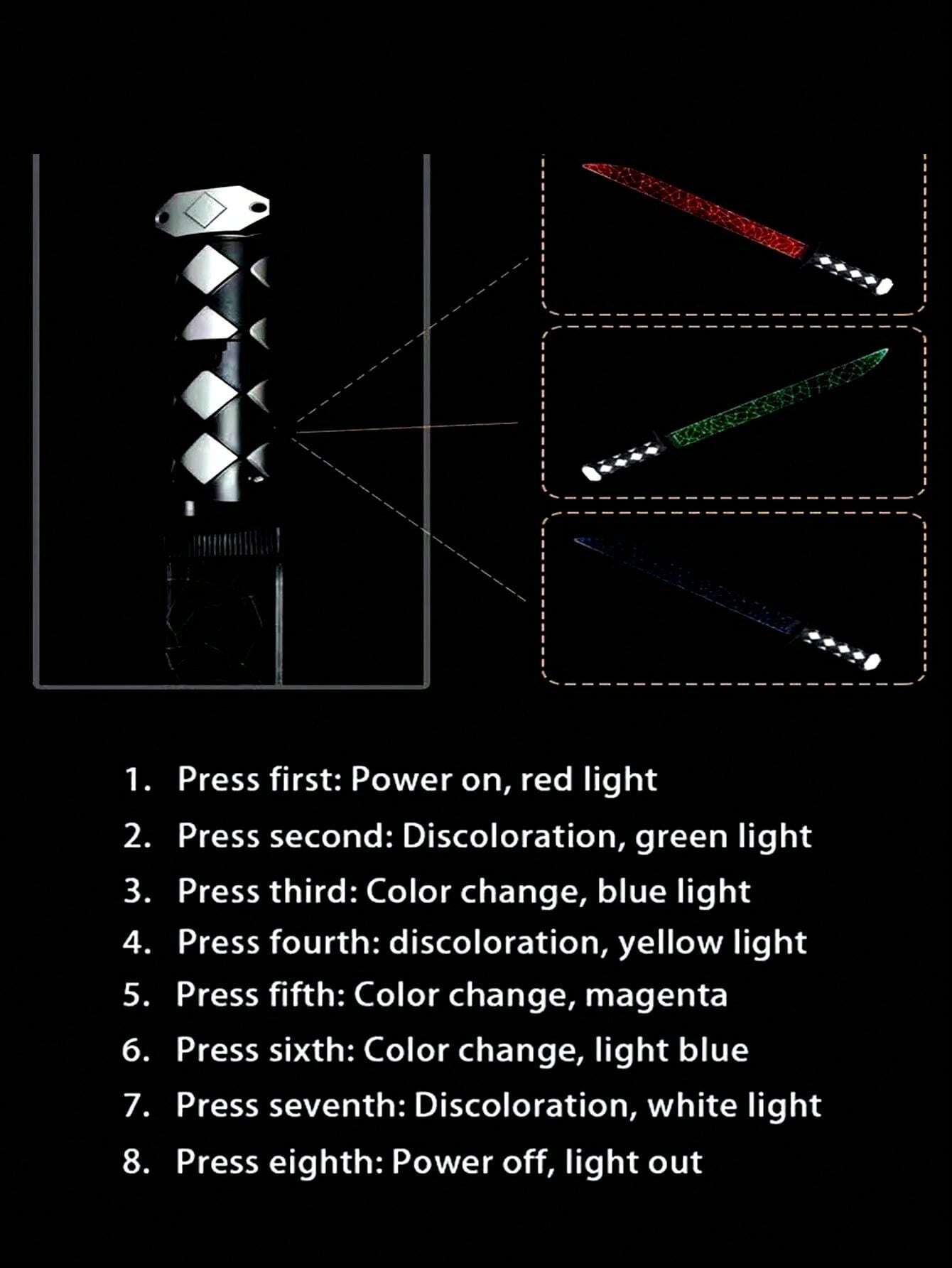 1. Press first: Power on, red light
2. Press second: Discoloration, green light
3. Press third: Color change, blue light
4. Press fourth: discoloration, yellow light
5. Press fifth: Color change, magenta
6. Press sixth: Color change, light blue
7. Press seventh: Discoloration, white light
8. Press eighth: Power off, light out